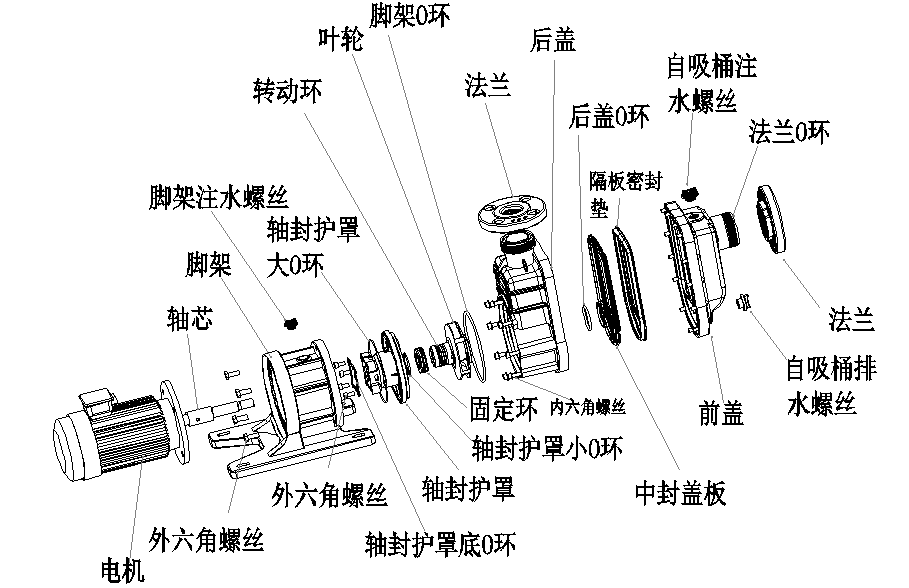 脚架0环
叶轮
后盖
转动环
法兰
自吸桶注水螺丝
后盖0环
法兰0环
隔板密封垫
脚架注水螺丝
轴封护罩大0环
脚架
轴芯
法兰
自吸桶排水螺丝
固定环
内六角螺丝
前盖
轴封护罩小0环
轴封护罩
中封盖板
外六角螺丝
外六角螺丝
轴封护罩底0环
电机