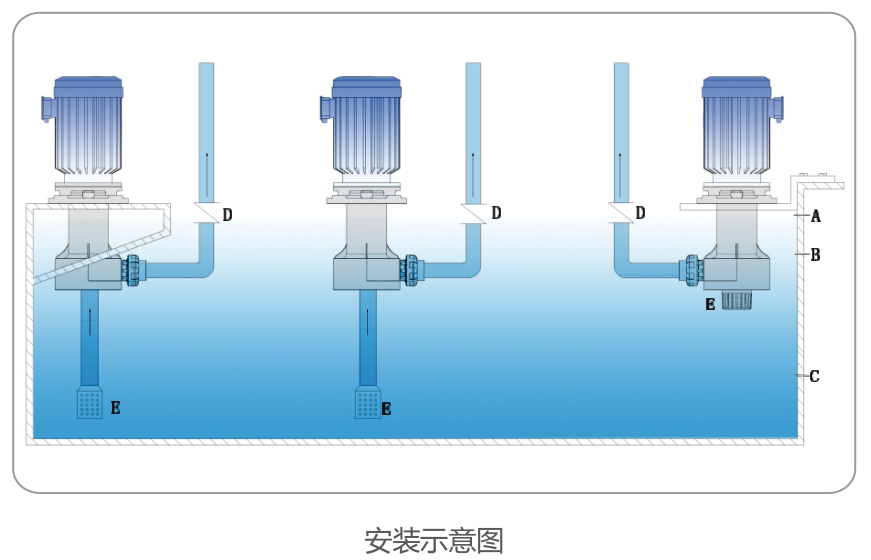 D
D
D
A
B
E
C
E
E

安装示意图